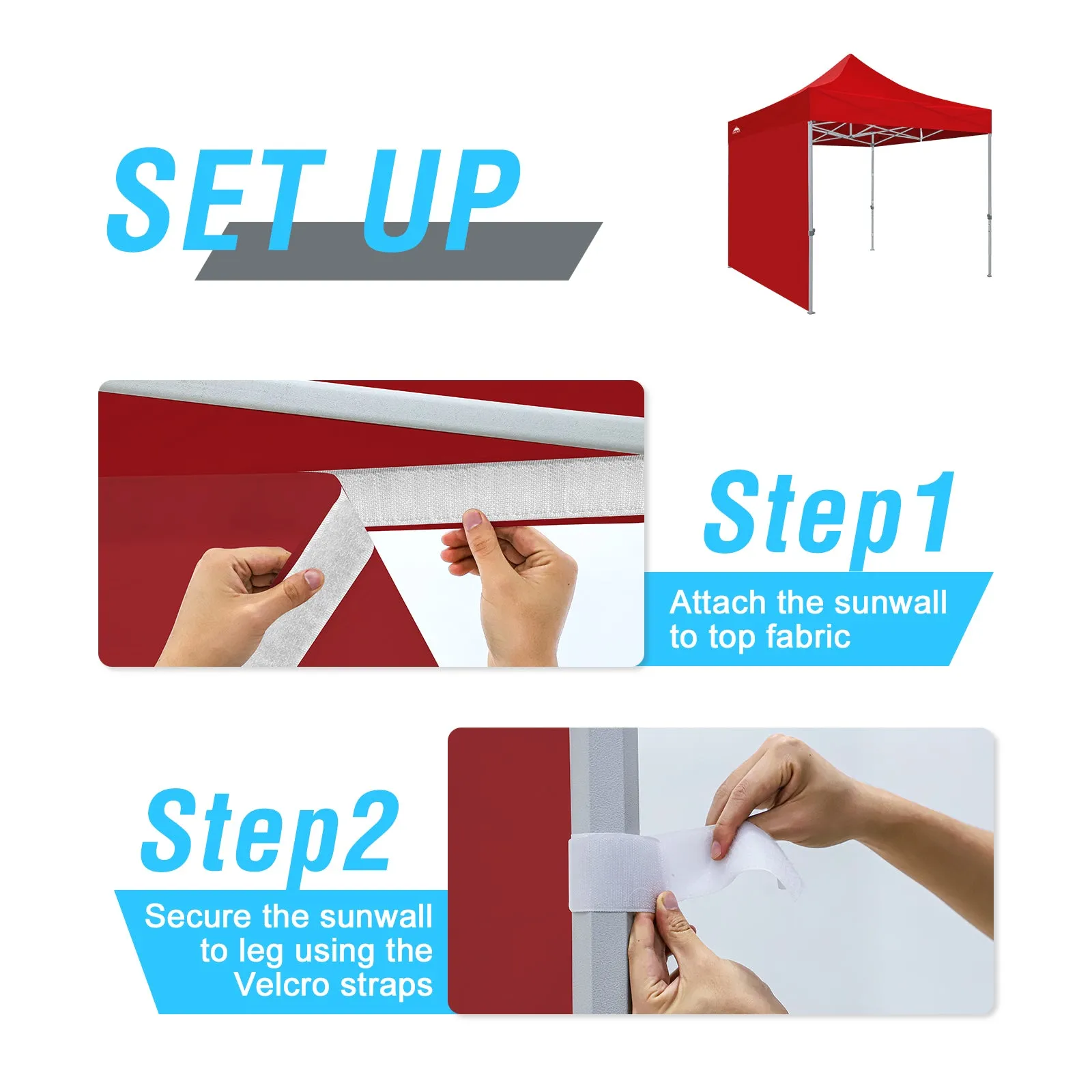 SET UP

Step1

Attach the sunwall to top fabric

Step2

Secure the sunwall to leg using the Velcro straps