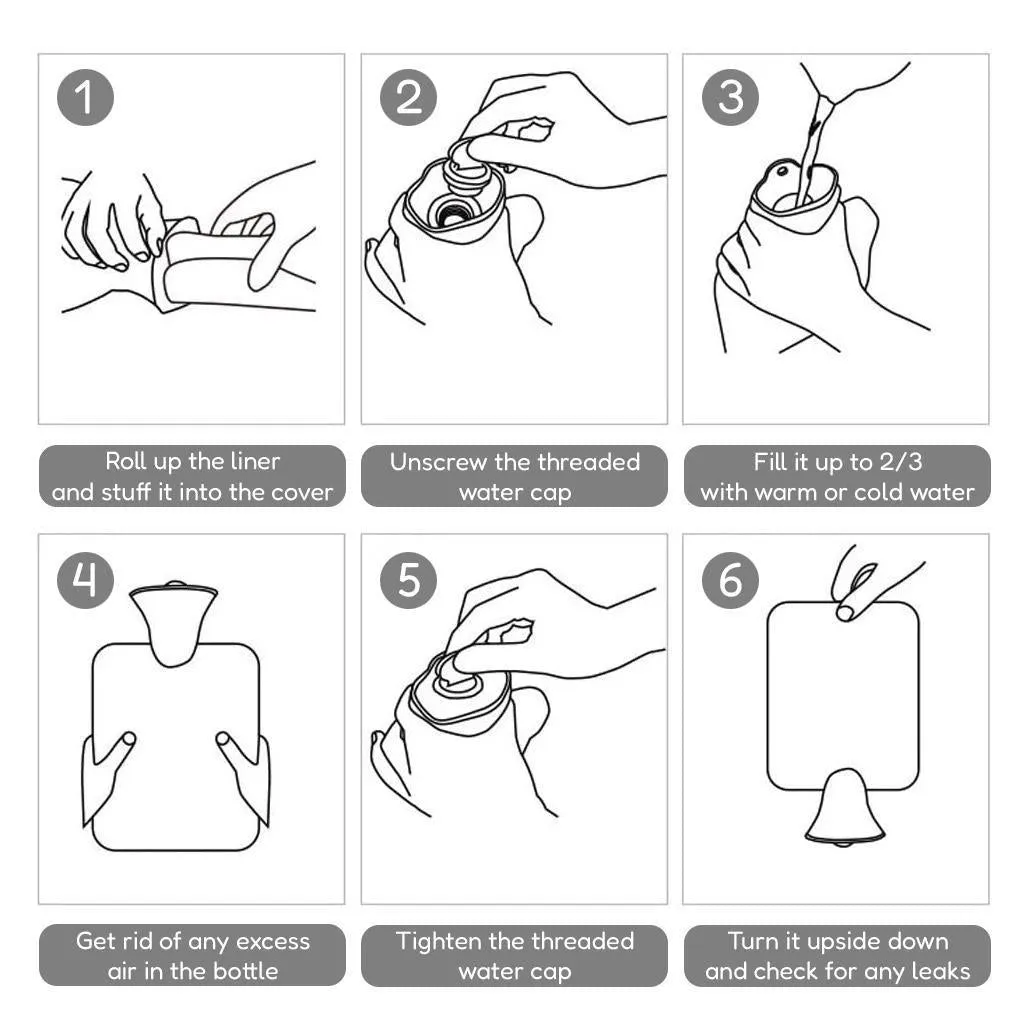 1

Roll up the liner and stuff it into the cover

2

Unscrew the threaded water cap

3

Fill it up to 2/3 with warm or cold water

4

Get rid of any excess air in the bottle

5

Tighten the threaded water cap

6

Turn it upside down and check for any leaks